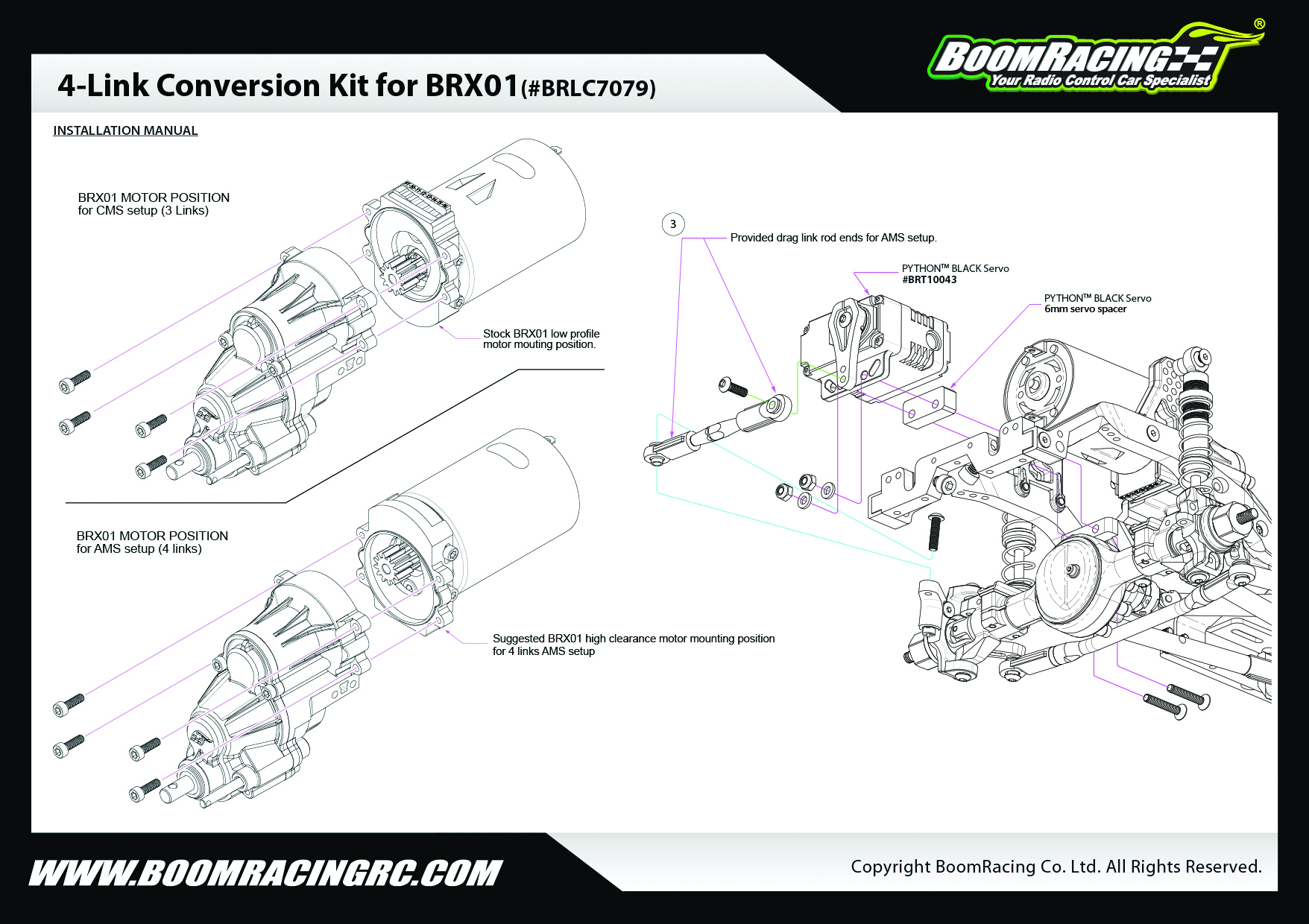 4-Link Conversion Kit for BRX01(#BRLC7079)

BOOMRACING®
Your Radio Control Car Specialist

INSTALLATION MANUAL

BRX01 MOTOR POSITION
for CMS setup (3 Links)

Stock BRX01 low profile motor mouting position.

BRX01 MOTOR POSITION
for AMS setup (4 links)

Suggested BRX01 high clearance motor mounting position for 4 links AMS setup

3

Provided drag link rod ends for AMS setup.

PYTHON™ BLACK Servo
#BRT10043

PYTHON™ BLACK Servo
6mm servo spacer

WWW.BOOMRACINGRC.COM

Copyright BoomRacing Co. Ltd. All Rights Reserved.