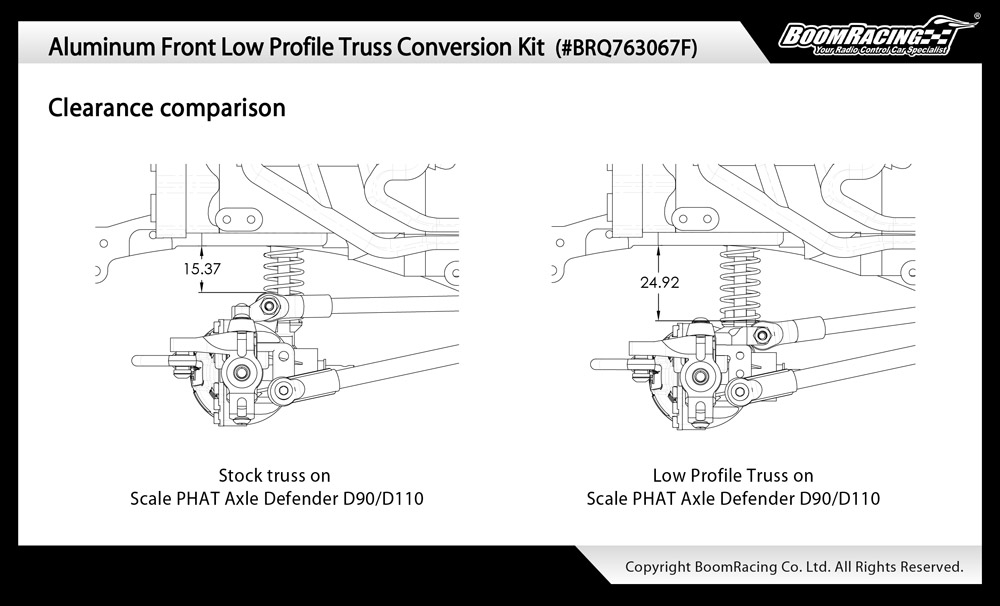 Aluminum Front Low Profile Truss Conversion Kit (#BRQ763067F)

BOOMRACING®
Your Radio Control Car Specialist

Clearance comparison

15.37

Stock truss on
Scale PHAT Axle Defender D90/D110

24.92

Low Profile Truss on
Scale PHAT Axle Defender D90/D110

Copyright BoomRacing Co. Ltd. All Rights Reserved.