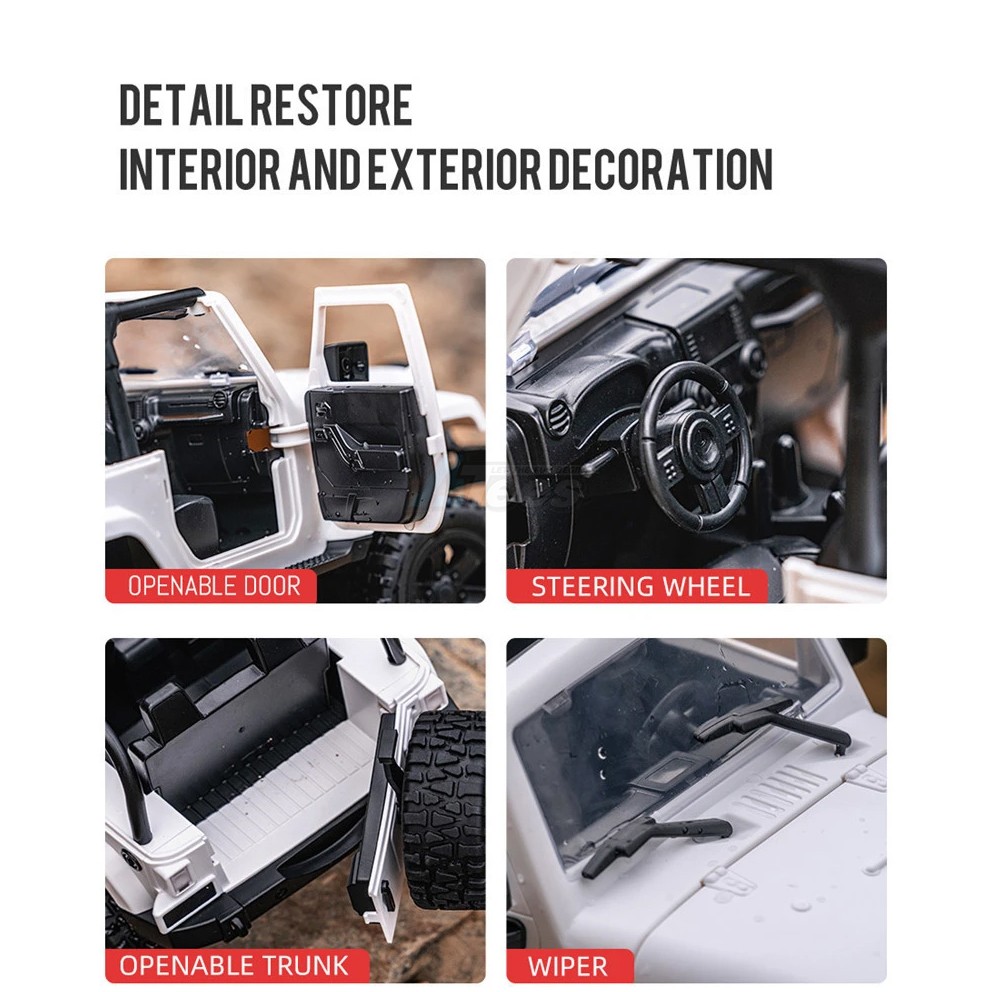 DETAIL RESTORE
INTERIOR AND EXTERIOR DECORATION

OPENABLE DOOR

STEERING WHEEL

OPENABLE TRUNK

WIPER