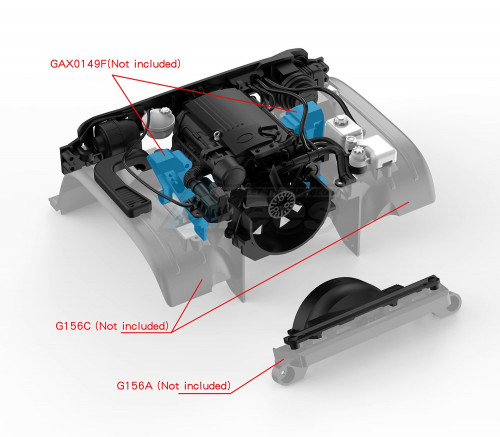 GAX0149F(Not included)

G156C (Not included)

G156A (Not included)