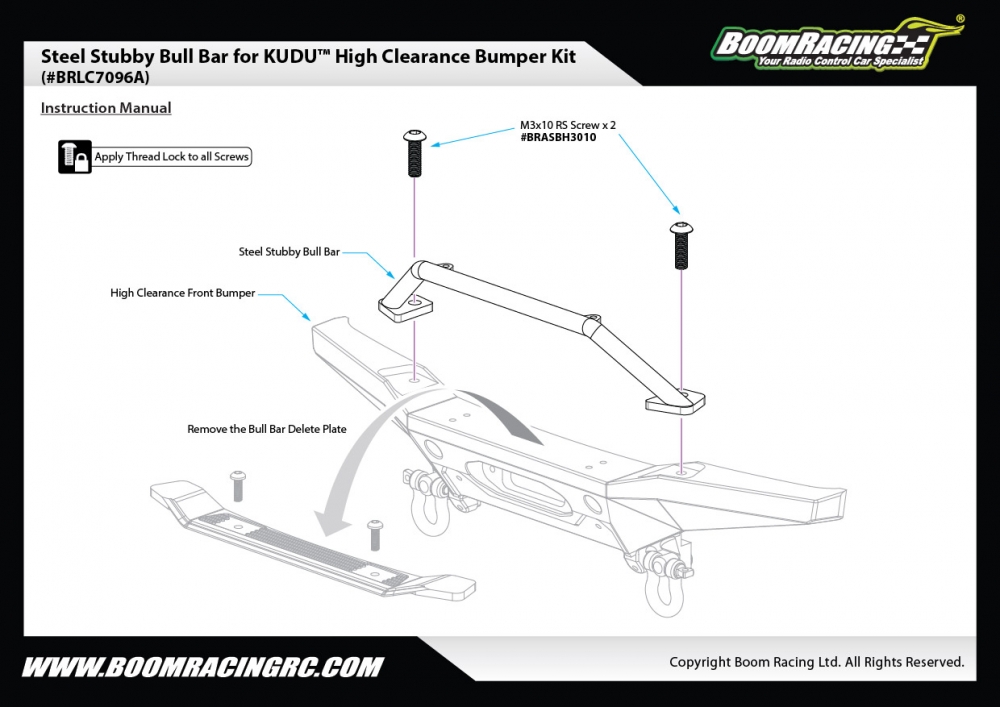 Steel Stubby Bull Bar for KUDU™ High Clearance Bumper Kit
(#BRLC7096A)

BOOMRACING®
Your Radio Control Car Specialist

Instruction Manual

Apply Thread Lock to all Screws

M3x10 RS Screw x 2
#BRASBH3010

Steel Stubby Bull Bar

High Clearance Front Bumper

Remove the Bull Bar Delete Plate

WWW.BOOMRACINGRC.COM

Copyright Boom Racing Ltd. All Rights Reserved.