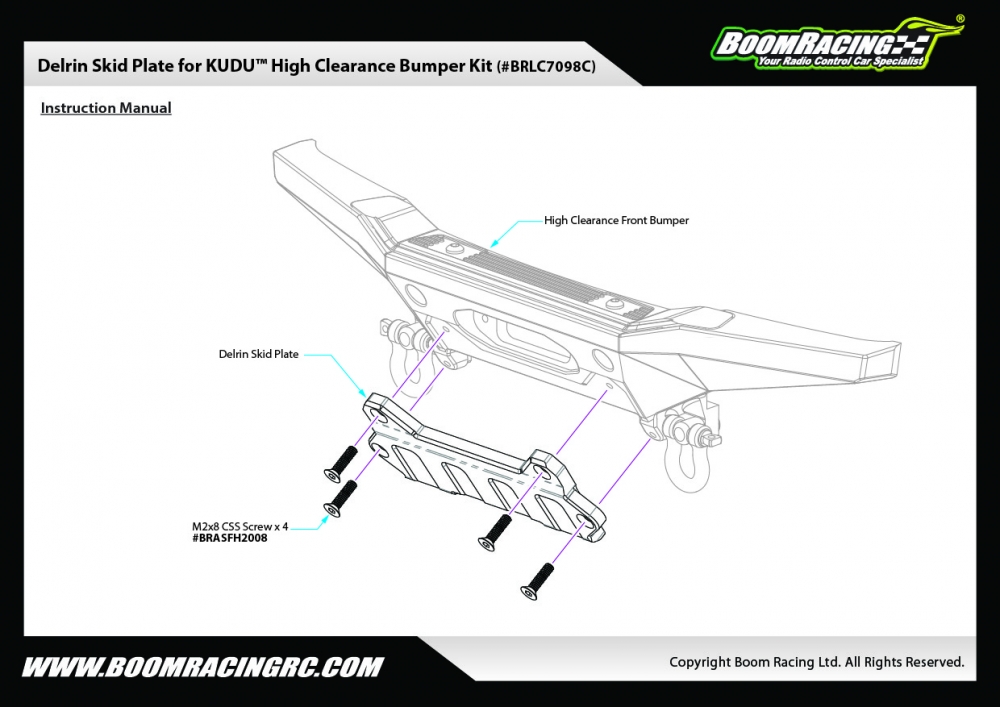 Delrin Skid Plate for KUDU™ High Clearance Bumper Kit (#BRLC7098C)

BOOMRACING®
Your Radio Control Car Specialist

Instruction Manual

High Clearance Front Bumper

Delrin Skid Plate

M2x8 CSS Screw x 4
#BRASFH2008

WWW.BOOMRACINGRC.COM

Copyright Boom Racing Ltd. All Rights Reserved.