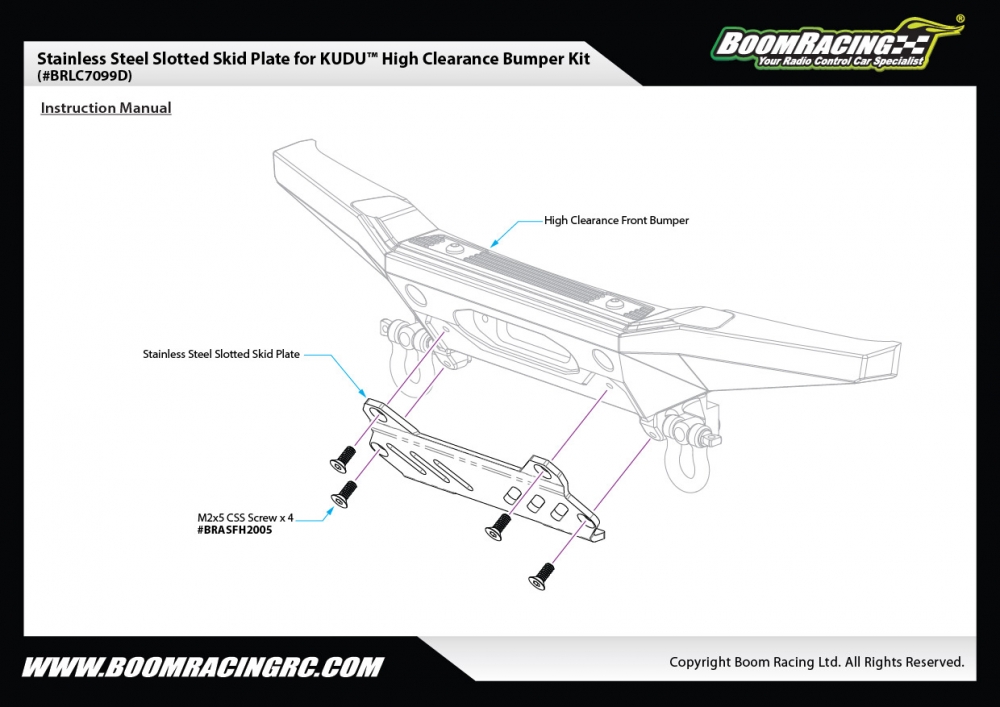 Stainless Steel Slotted Skid Plate for KUDU™ High Clearance Bumper Kit
(#BRLC7099D)

BOOMRACING®
Your Radio Control Car Specialist

Instruction Manual

High Clearance Front Bumper

Stainless Steel Slotted Skid Plate

M2x5 CSS Screw x 4
#BRASFH2005

WWW.BOOMRACINGRC.COM

Copyright Boom Racing Ltd. All Rights Reserved.