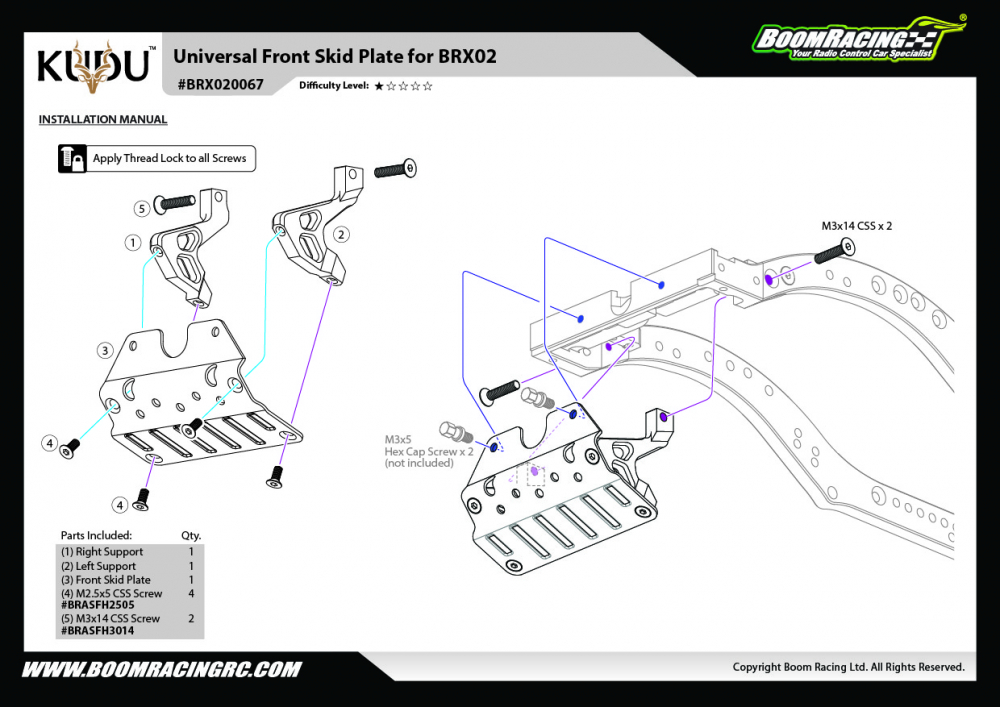 KUDU™

Universal Front Skid Plate for BRX02

#BRX020067

Difficulty Level: ★☆☆☆☆

BOOMRACING®
Your Radio Control Car Specialist

INSTALLATION MANUAL

Apply Thread Lock to all Screws

5

1

2

3

4

4

M3x14 CSS x 2

M3x5
Hex Cap Screw x 2
(not included)

| Parts Included: | Qty. |
|---|---|
| (1) Right Support | 1 |
| (2) Left Support | 1 |
| (3) Front Skid Plate | 1 |
| (4) M2.5x5 CSS Screw #BRASFH2505 | 4 |
| (5) M3x14 CSS Screw #BRASFH3014 | 2 |

WWW.BOOMRACINGRC.COM

Copyright Boom Racing Ltd. All Rights Reserved.