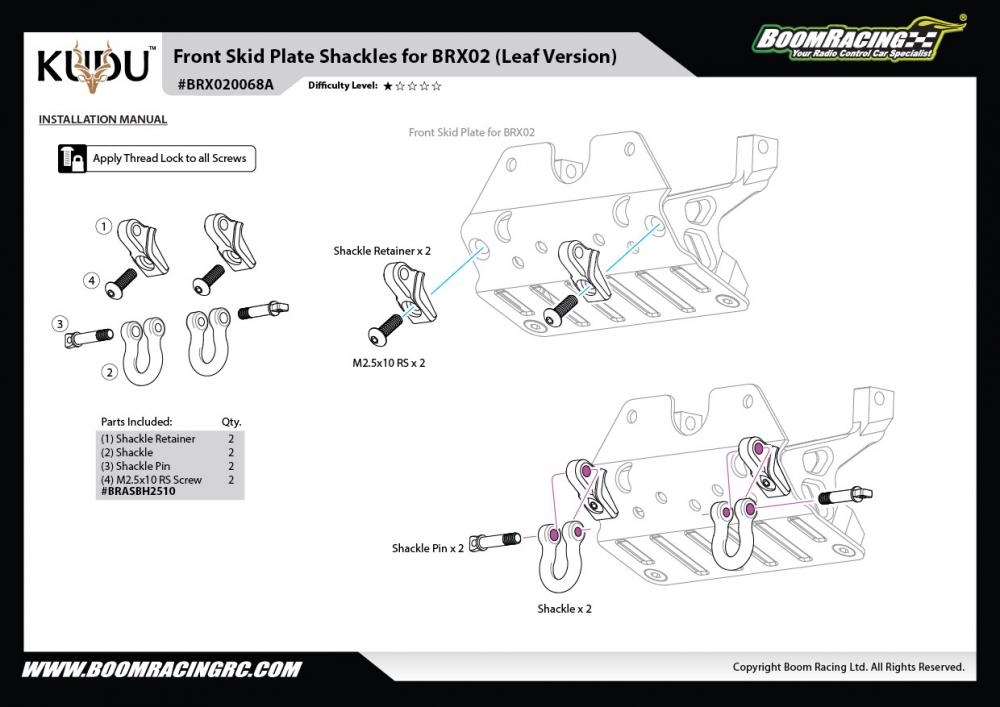 KUDU™

Front Skid Plate Shackles for BRX02 (Leaf Version)

#BRX020068A

Difficulty Level: ★☆☆☆☆

BOOMRACING® Your Radio Control Car Specialist

INSTALLATION MANUAL

Apply Thread Lock to all Screws

1
4
3
2

| Parts Included: | Qty. |
|---|---|
| (1) Shackle Retainer | 2 |
| (2) Shackle | 2 |
| (3) Shackle Pin | 2 |
| (4) M2.5x10 RS Screw #BRASBH2510 | 2 |

Front Skid Plate for BRX02

Shackle Retainer x 2

M2.5x10 RS x 2

Shackle Pin x 2

Shackle x 2

WWW.BOOMRACINGRC.COM

Copyright Boom Racing Ltd. All Rights Reserved.