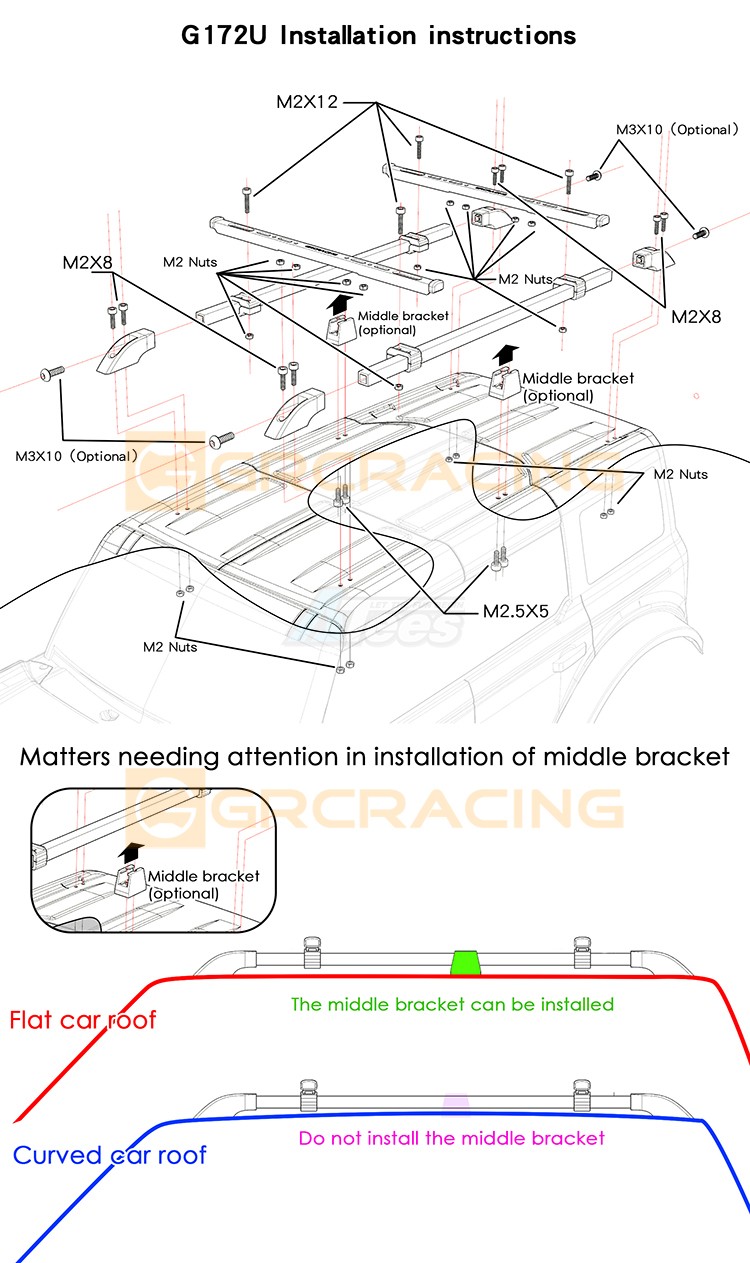 G172U Installation instructions

M2X12

M3X10 (Optional)

M2X8

M2 Nuts

M2 Nuts

M2X8

Middle bracket (optional)

Middle bracket (optional)

M3X10 (Optional)

GRCRACING

M2 Nuts

M2.5X5

M2 Nuts

Matters needing attention in installation of middle bracket

GRCRACING

Middle bracket (optional)

Flat car roof

The middle bracket can be installed

Curved car roof

Do not install the middle bracket